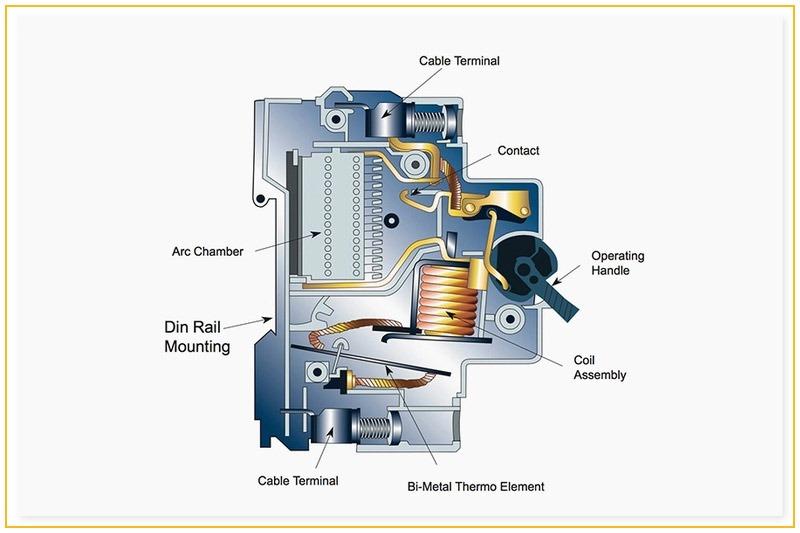 Cable Terminal

Contact

Arc Chamber

Operating Handle

Din Rail Mounting

Coil Assembly

Cable Terminal

Bi-Metal Thermo Element