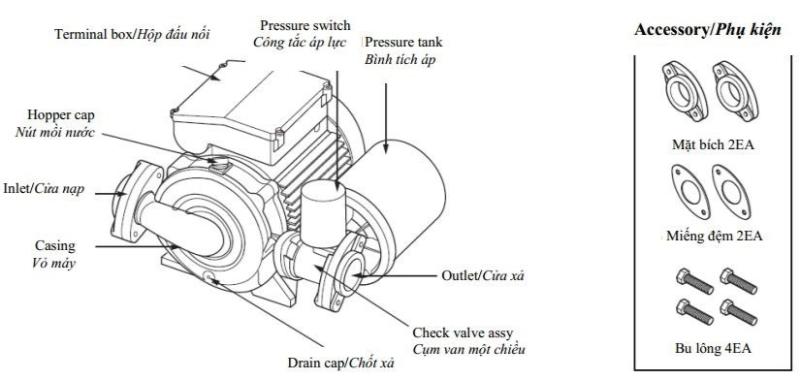 Terminal box/Hộp đấu nối

Pressure switch
Công tắc áp lực

Pressure tank
Bình tích áp

Hopper cap
Nút mồi nước

Inlet/Cửa nạp

Casing
Vỏ máy

Outlet/Cửa xả

Check valve assy
Cụm van một chiều

Drain cap/Chốt xả

Accessory/Phụ kiện

Mặt bích 2EA

Miếng đệm 2EA

Bu lông 4EA